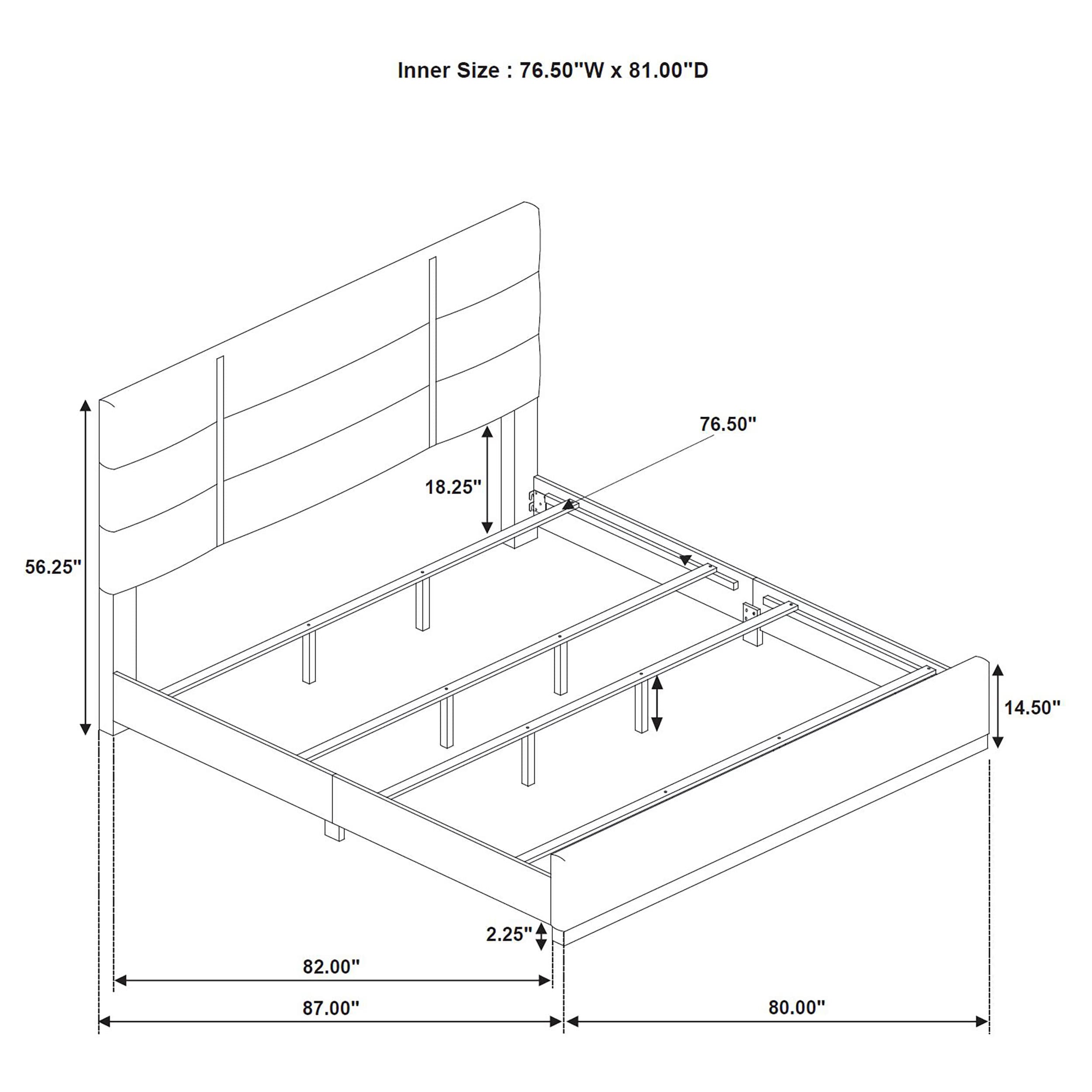 Inner Size : 76.50"W x 81.00"D

76.50"

18.25"

56.25"

14.50"

2.25"

82.00"

87.00"

80.00"