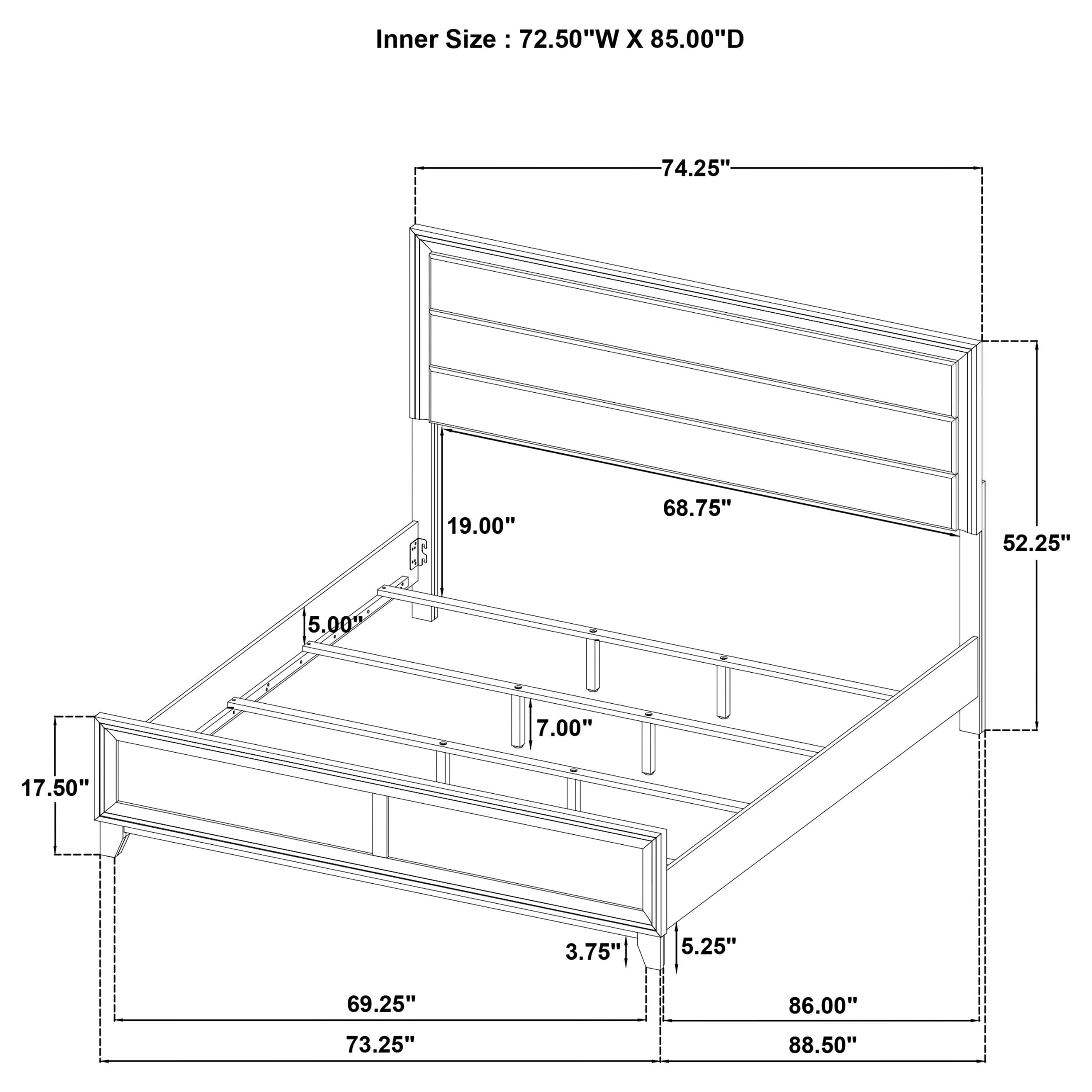 Inner Size : 72.50"W X 85.00"D

74.25"

68.75"

19.00"

52.25"

5.00"

7.00"

17.50"

3.75"

5.25"

69.25"

86.00"

73.25"

88.50"